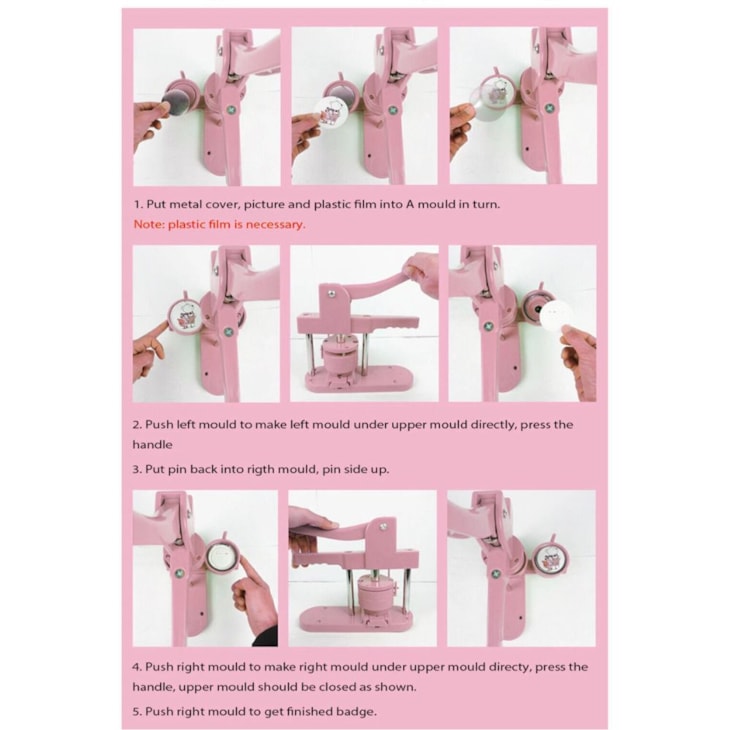 1. Put metal cover, picture and plastic film into A mould in turn.
Note: plastic film is necessary.

2. Push left mould to make left mould under upper mould directly, press the handle

3. Put pin back into rigth mould, pin side up.

4. Push right mould to make right mould under upper mould directy, press the handle, upper mould should be closed as shown.

5. Push right mould to get finished badge.